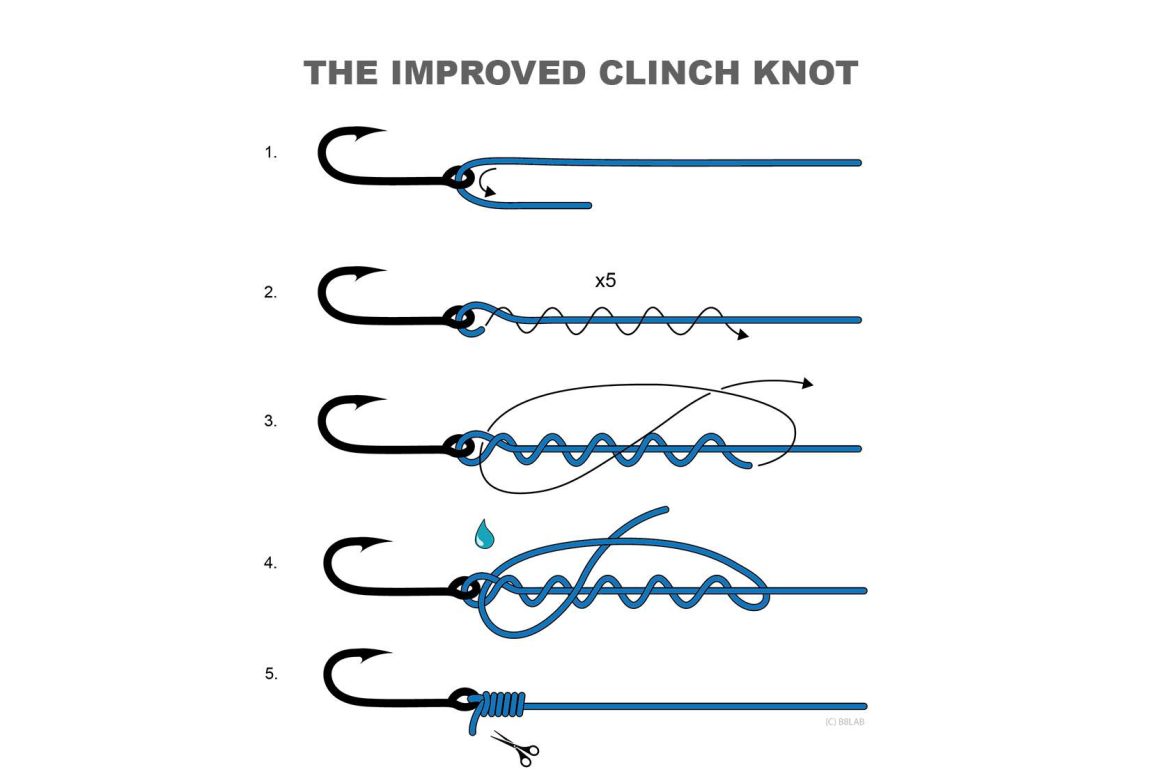 THE IMPROVED CLINCH KNOT

1.

2.

x5

3.

4.

5.

(C) B8LAB